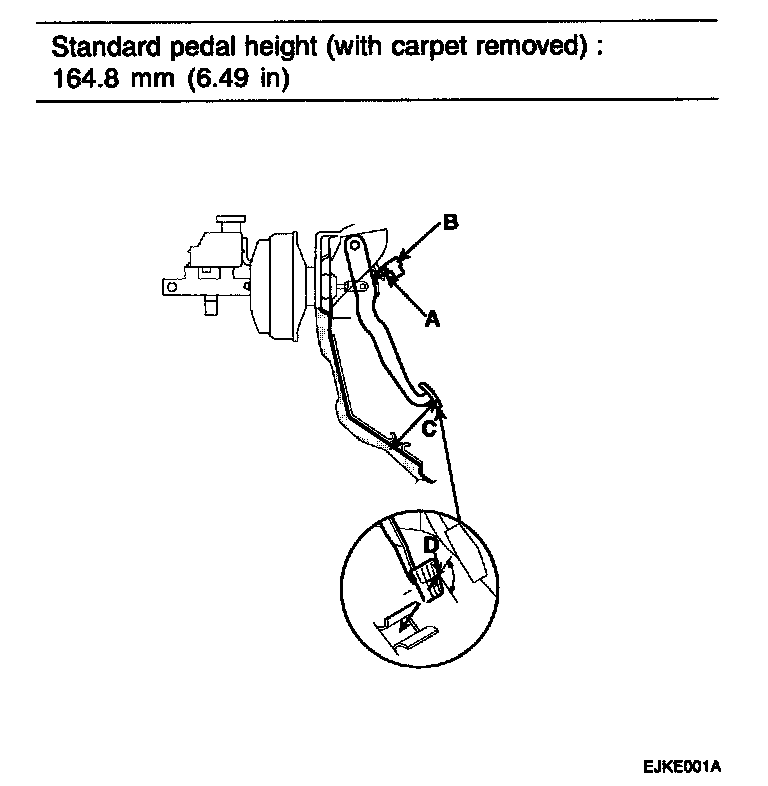 Standard pedal height (with carpet removed) :
164.8 mm (6.49 in)

B

A

C

D

EJKE001A