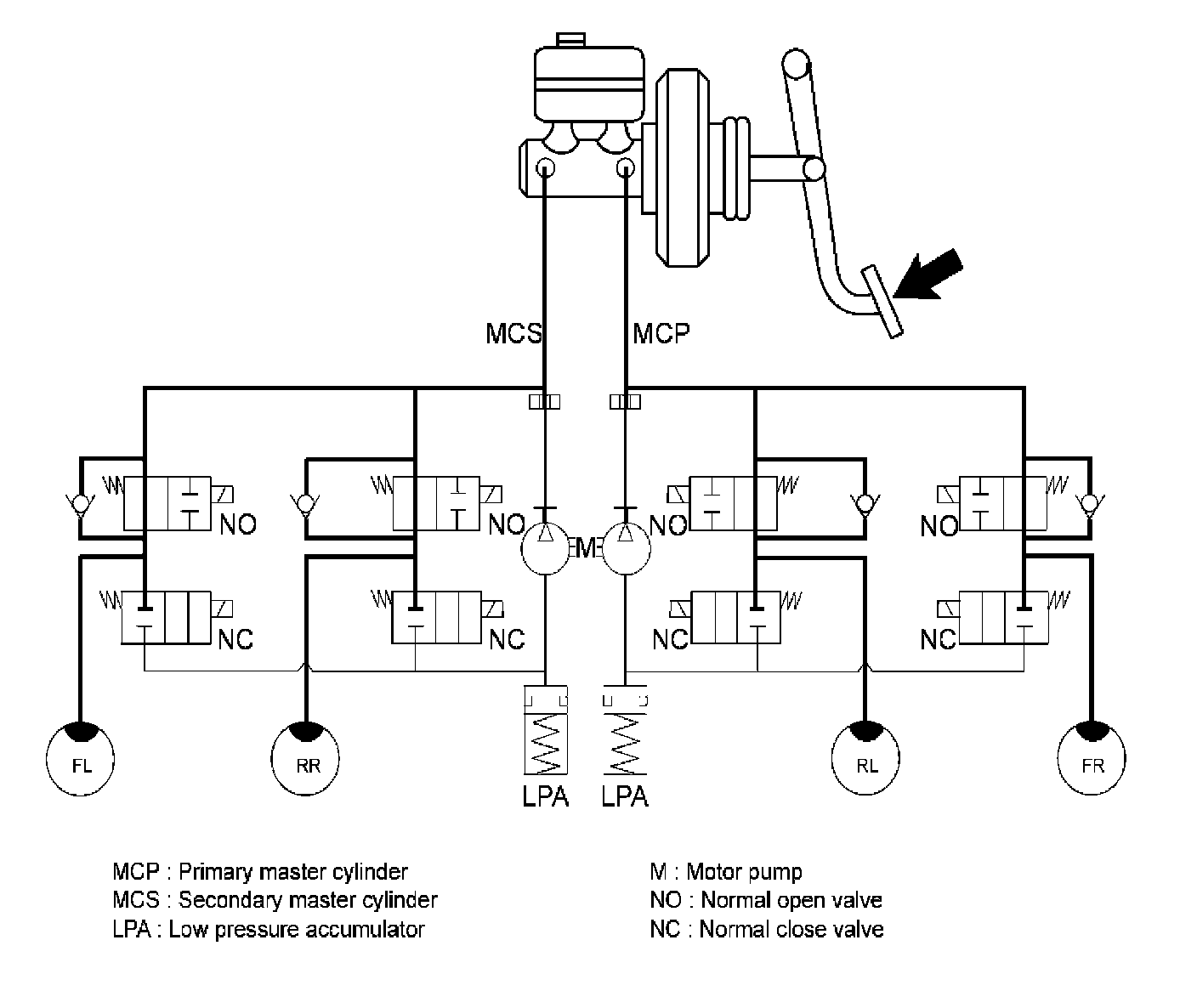 MCS
MCP

NO
NO
NO
NO
M
NC
NC
NC
NC

FL
RR
LPA
LPA
RL
FR

MCP : Primary master cylinder
MCS : Secondary master cylinder
LPA : Low pressure accumulator

M : Motor pump
NO : Normal open valve
NC : Normal close valve