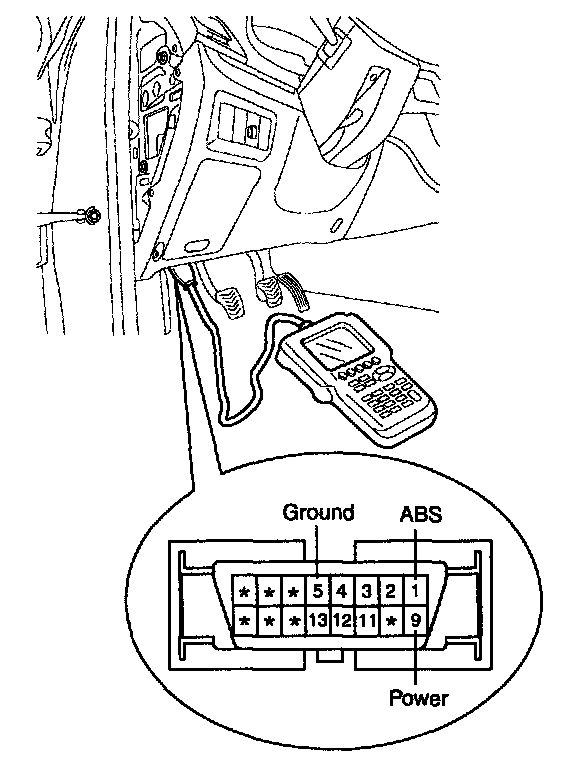 Ground
ABS

| * | * | * | 5 | 4 | 3 | 2 | 1 |
|---|---|---|---|---|---|---|---|
| * | * | * | 13 | 12 | 11 | * | 9 |

Power