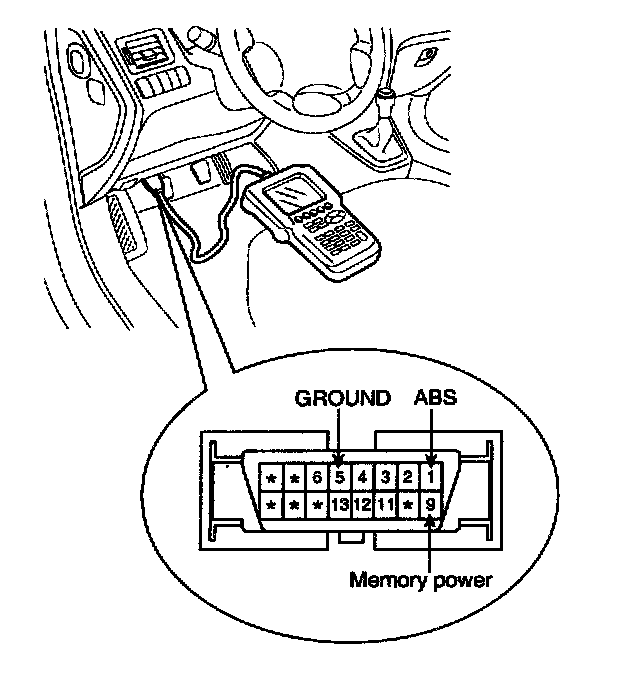 GROUND ABS

| * | * | 6 | 5 | 4 | 3 | 2 | 1 |
|---|---|---|---|---|---|---|---|
| * | * | * | 13 | 12 | 11 | * | 9 |

Memory power