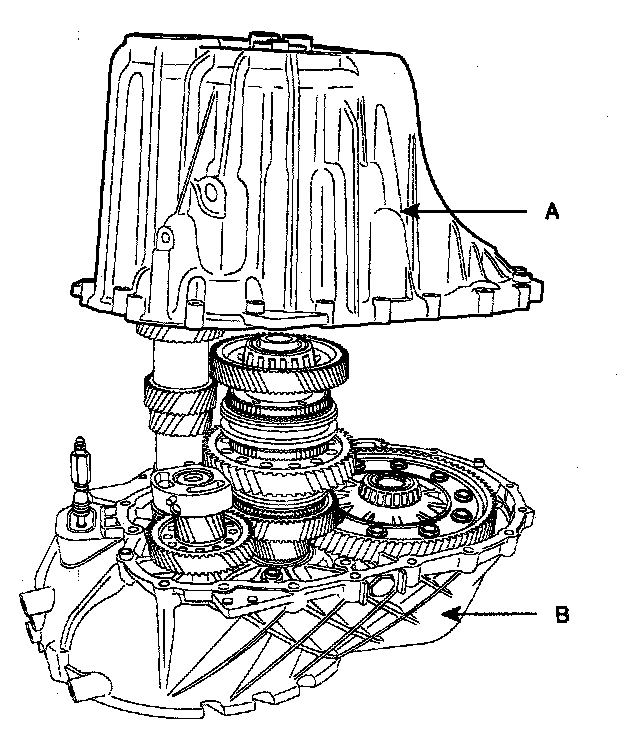 A

B