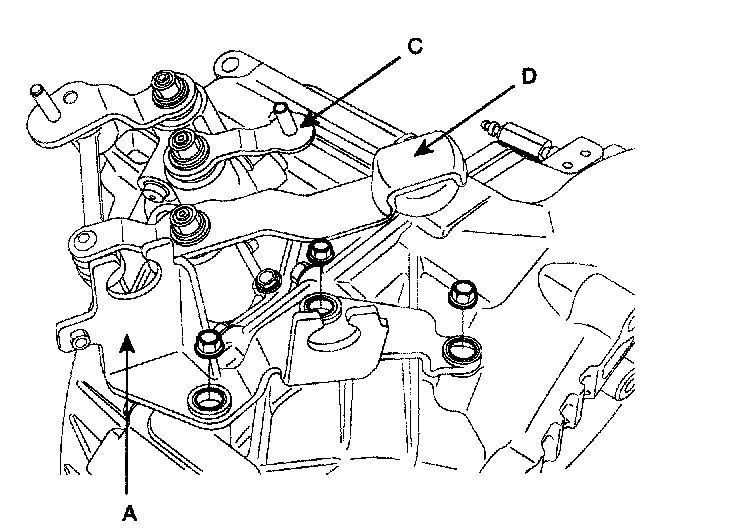 C

D

A