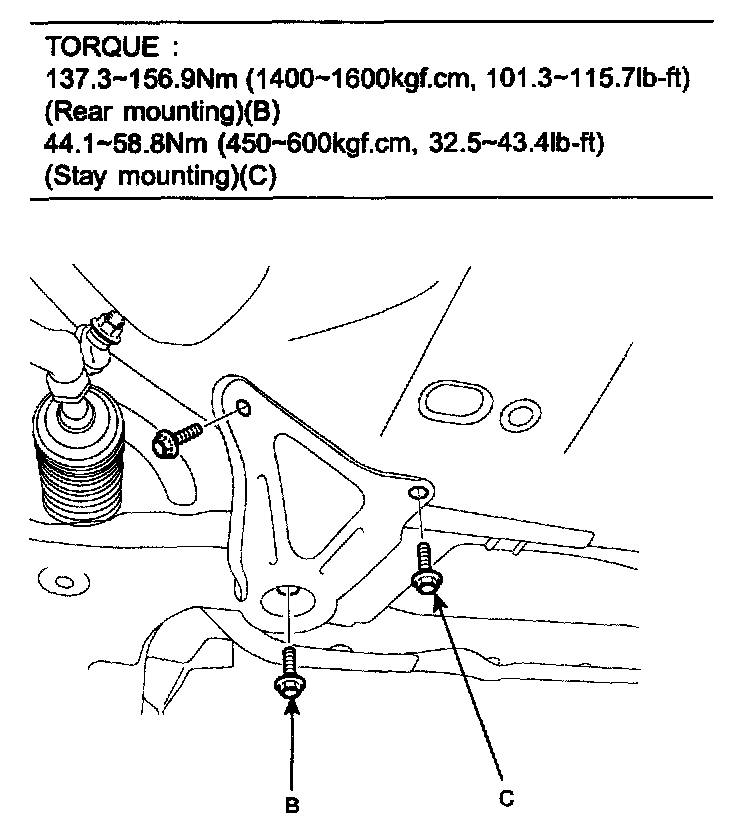 TORQUE :
137.3~156.9Nm (1400~1600kgf.cm, 101.3~115.7lb-ft)
(Rear mounting)(B)
44.1~58.8Nm (450~600kgf.cm, 32.5~43.4lb-ft)
(Stay mounting)(C)

B

C