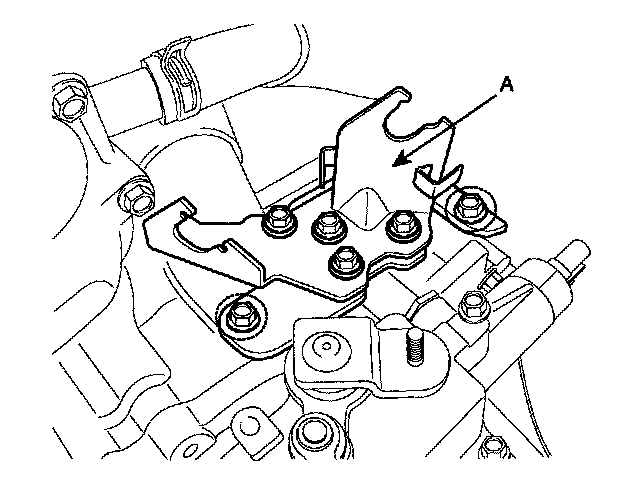 A