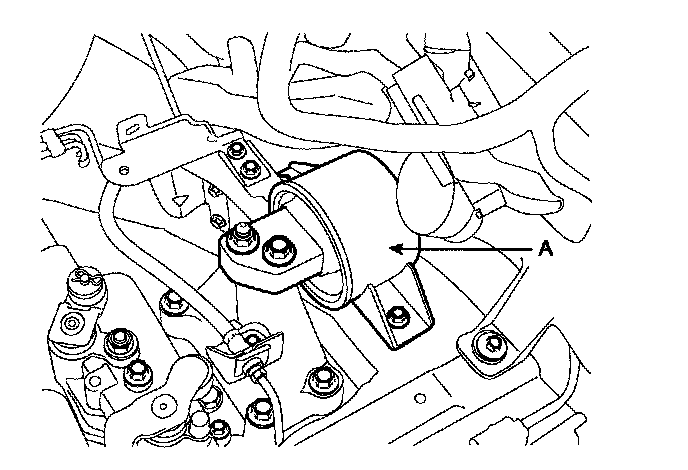 A