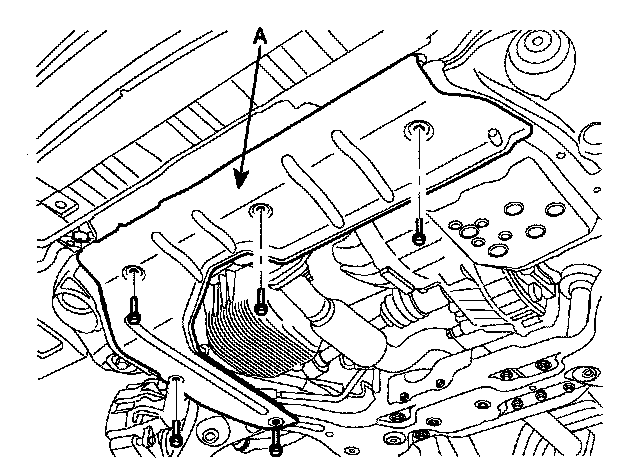 A