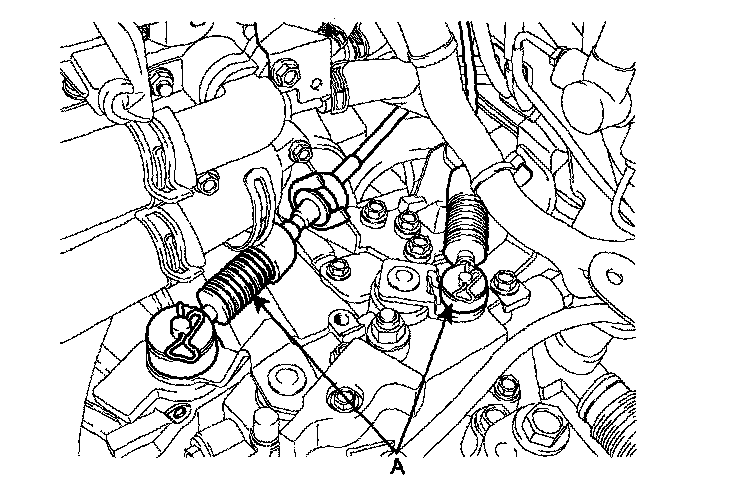 A