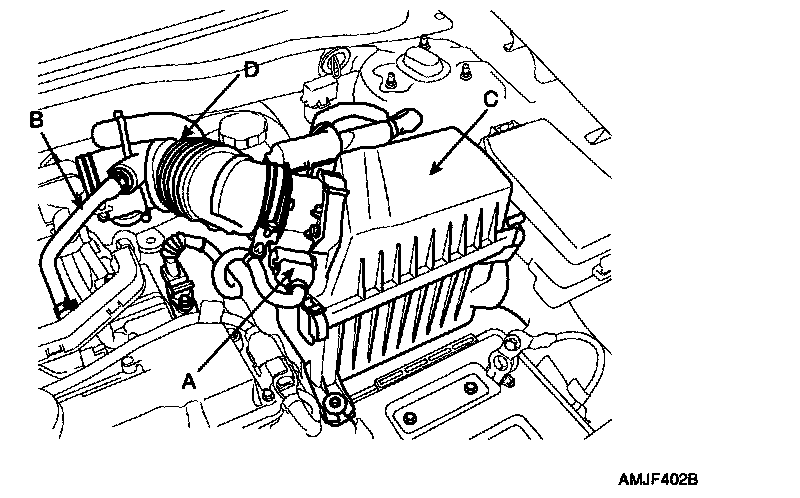 D
B
C
A
AMJF402B