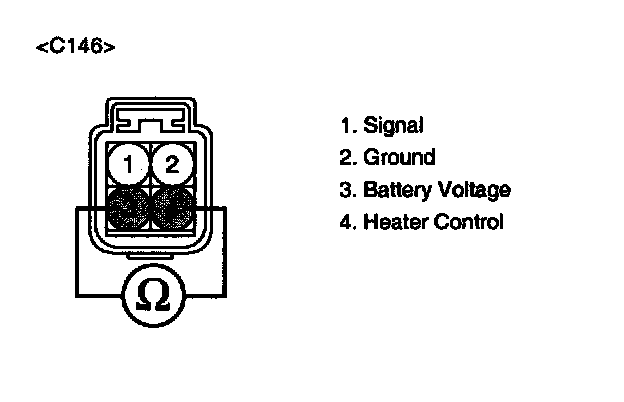 <C146>

1 2

Ω

1. Signal
2. Ground
3. Battery Voltage
4. Heater Control