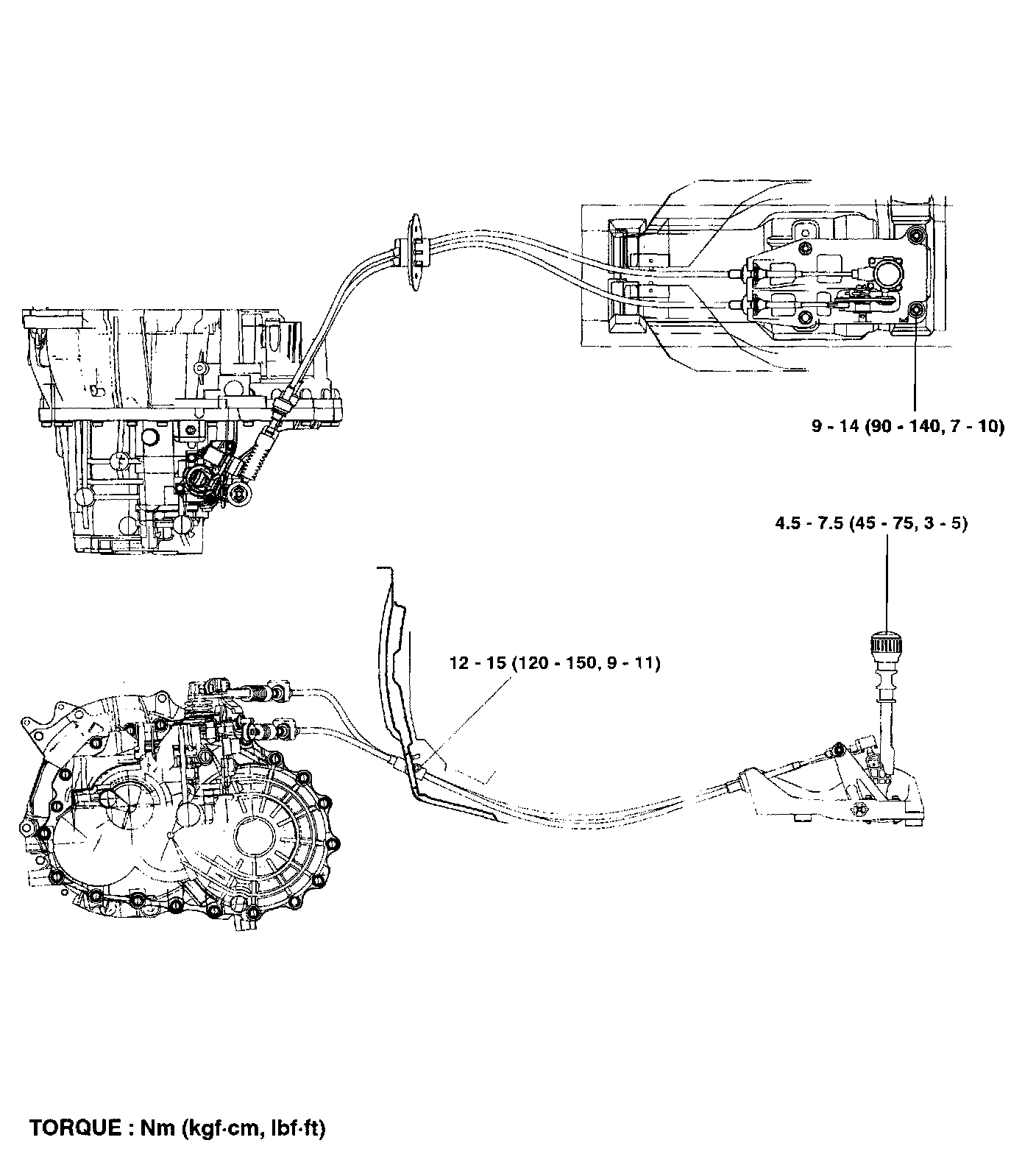 9 - 14 (90 - 140, 7 - 10)

4.5 - 7.5 (45 - 75, 3 - 5)

12 - 15 (120 - 150, 9 - 11)

TORQUE : Nm (kgf·cm, lbf·ft)