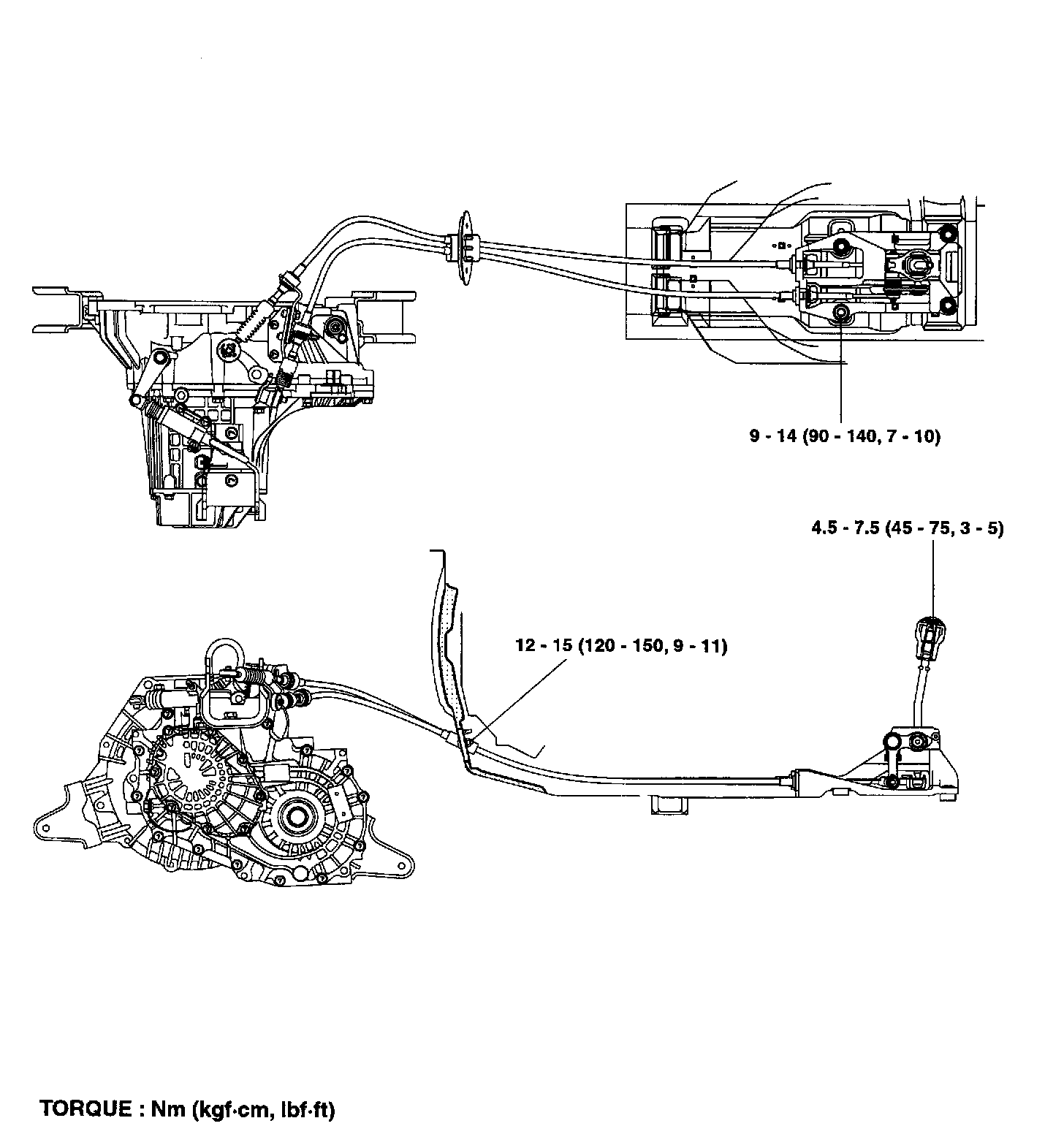 9 - 14 (90 - 140, 7 - 10)

4.5 - 7.5 (45 - 75, 3 - 5)

12 - 15 (120 - 150, 9 - 11)

TORQUE : Nm (kgf·cm, lbf·ft)