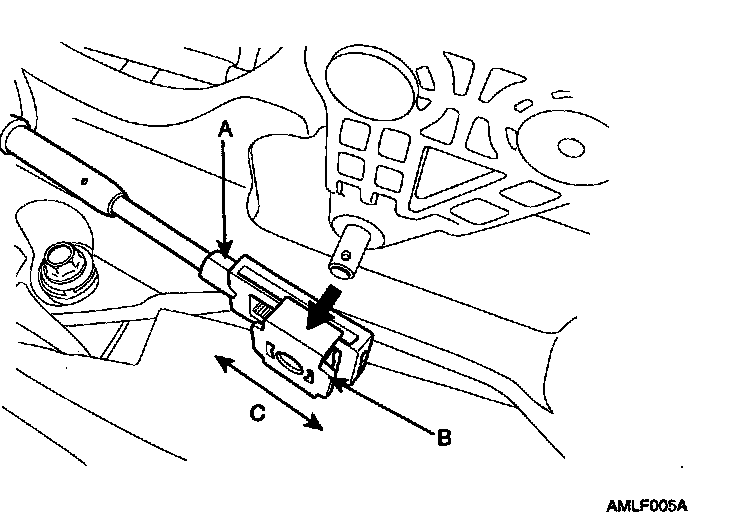 A

C

B

AMLF005A