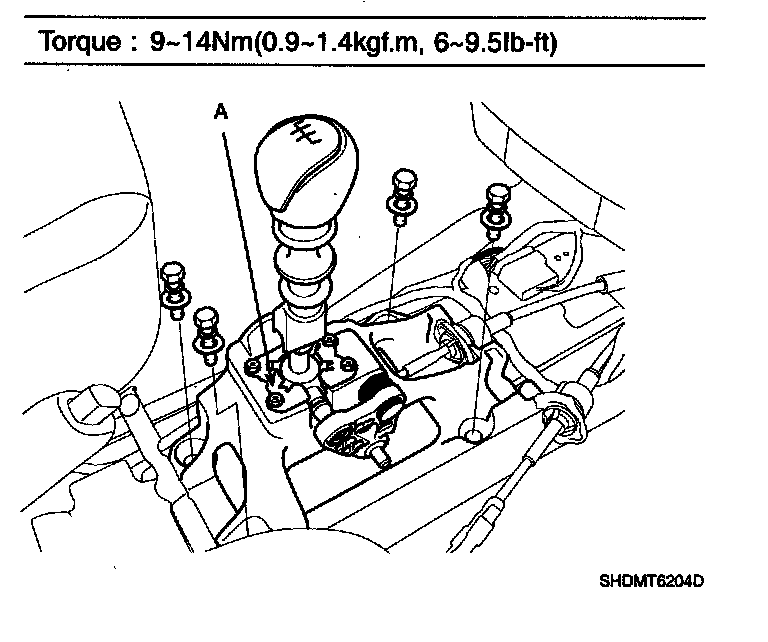 Torque : 9~14Nm(0.9~1.4kgf.m, 6~9.5lb-ft)

A

SHDMT6204D