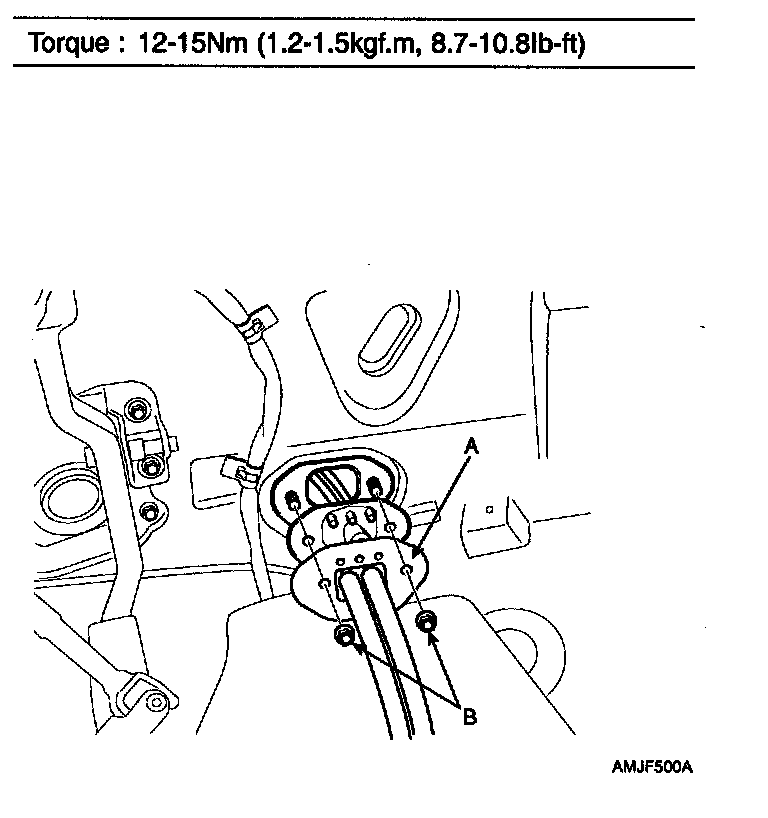 Torque : 12-15Nm (1.2-1.5kgf.m, 8.7-10.8lb-ft)

A

B

AMJF500A