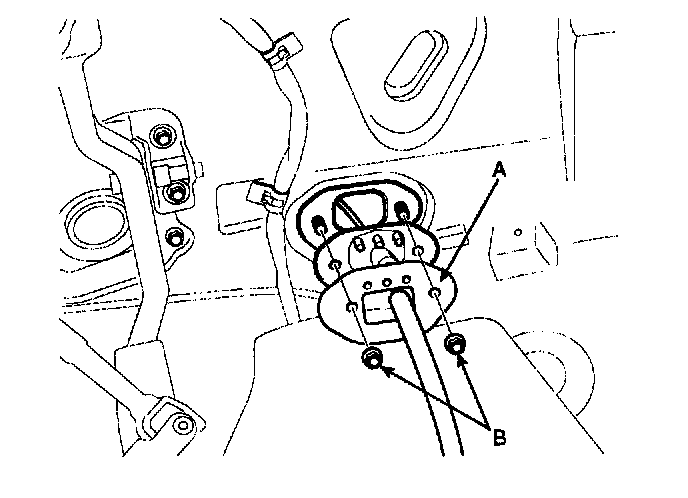 A

B