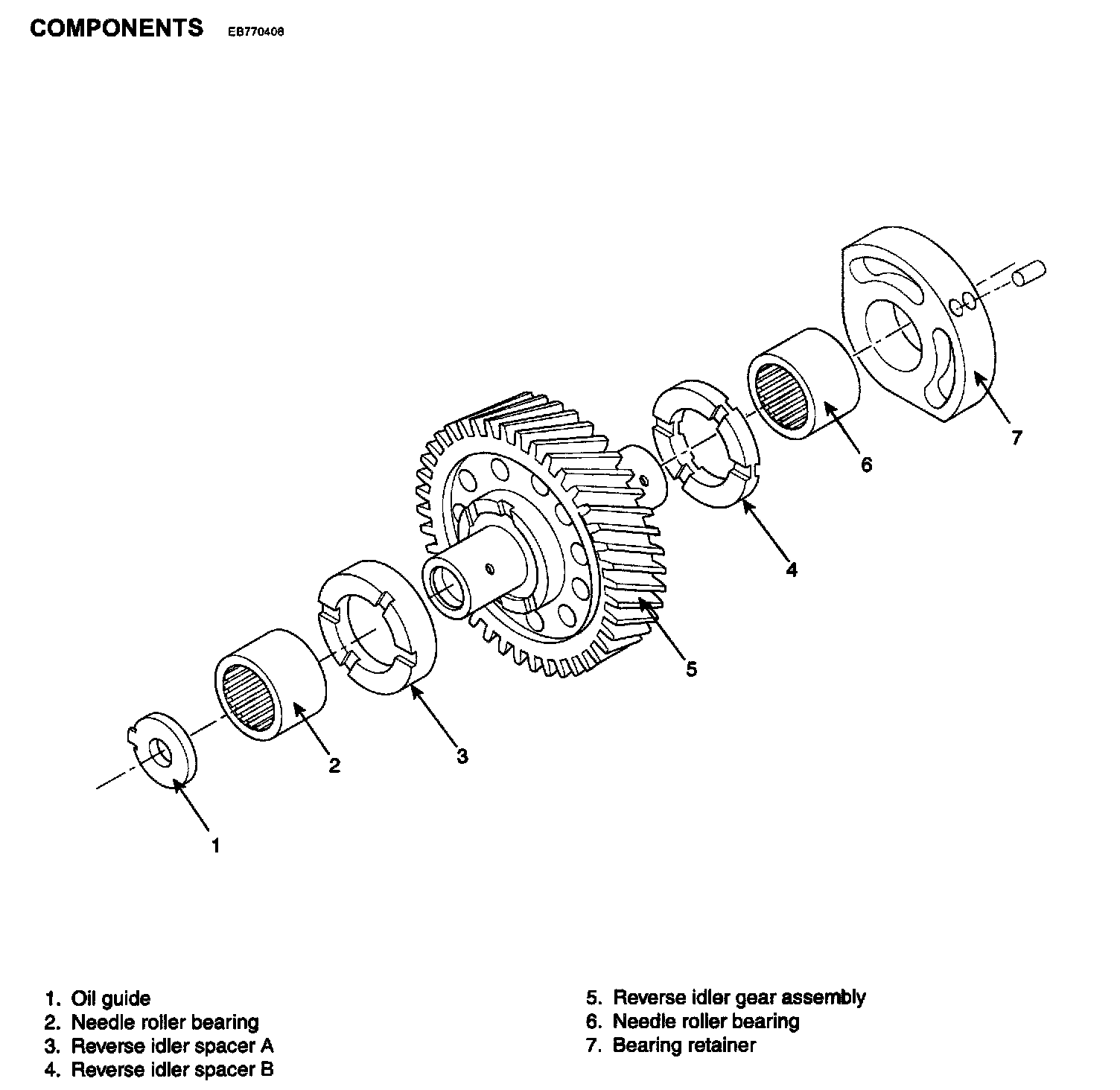 COMPONENTS EB770408

7

6

4

5

3

2

1

1. Oil guide
2. Needle roller bearing
3. Reverse idler spacer A
4. Reverse idler spacer B

5. Reverse idler gear assembly
6. Needle roller bearing
7. Bearing retainer