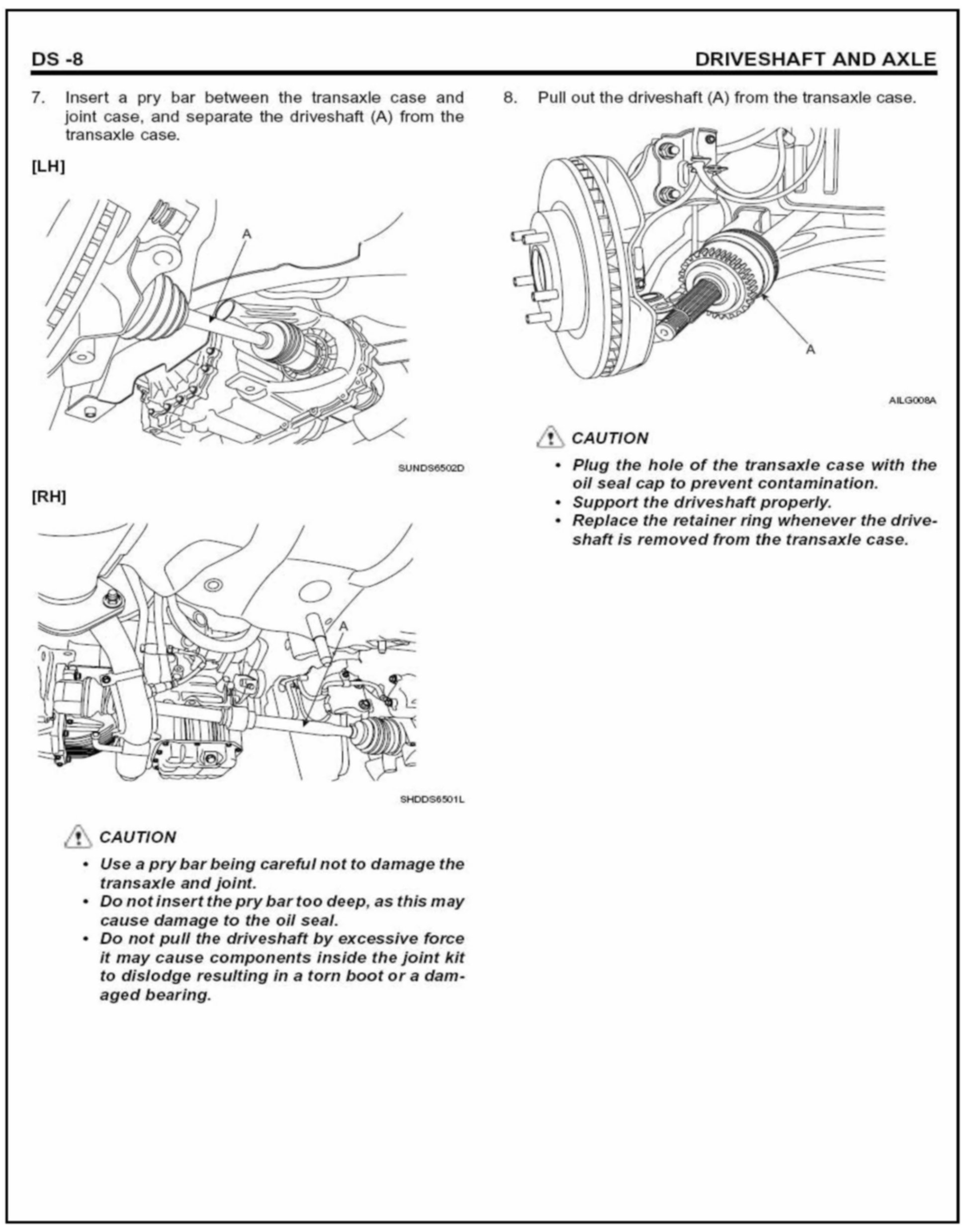 DS -8

DRIVESHAFT AND AXLE

7. Insert a pry bar between the transaxle case and joint case, and separate the driveshaft (A) from the transaxle case.

[LH]

A

SUNDS6502D

[RH]

A

SHDDS6501L

CAUTION

• Use a pry bar being careful not to damage the transaxle and joint.
• Do not insert the pry bar too deep, as this may cause damage to the oil seal.
• Do not pull the driveshaft by excessive force it may cause components inside the joint kit to dislodge resulting in a torn boot or a damaged bearing.

8. Pull out the driveshaft (A) from the transaxle case.

A

AILG008A

CAUTION

• Plug the hole of the transaxle case with the oil seal cap to prevent contamination.
• Support the driveshaft properly.
• Replace the retainer ring whenever the driveshaft is removed from the transaxle case.