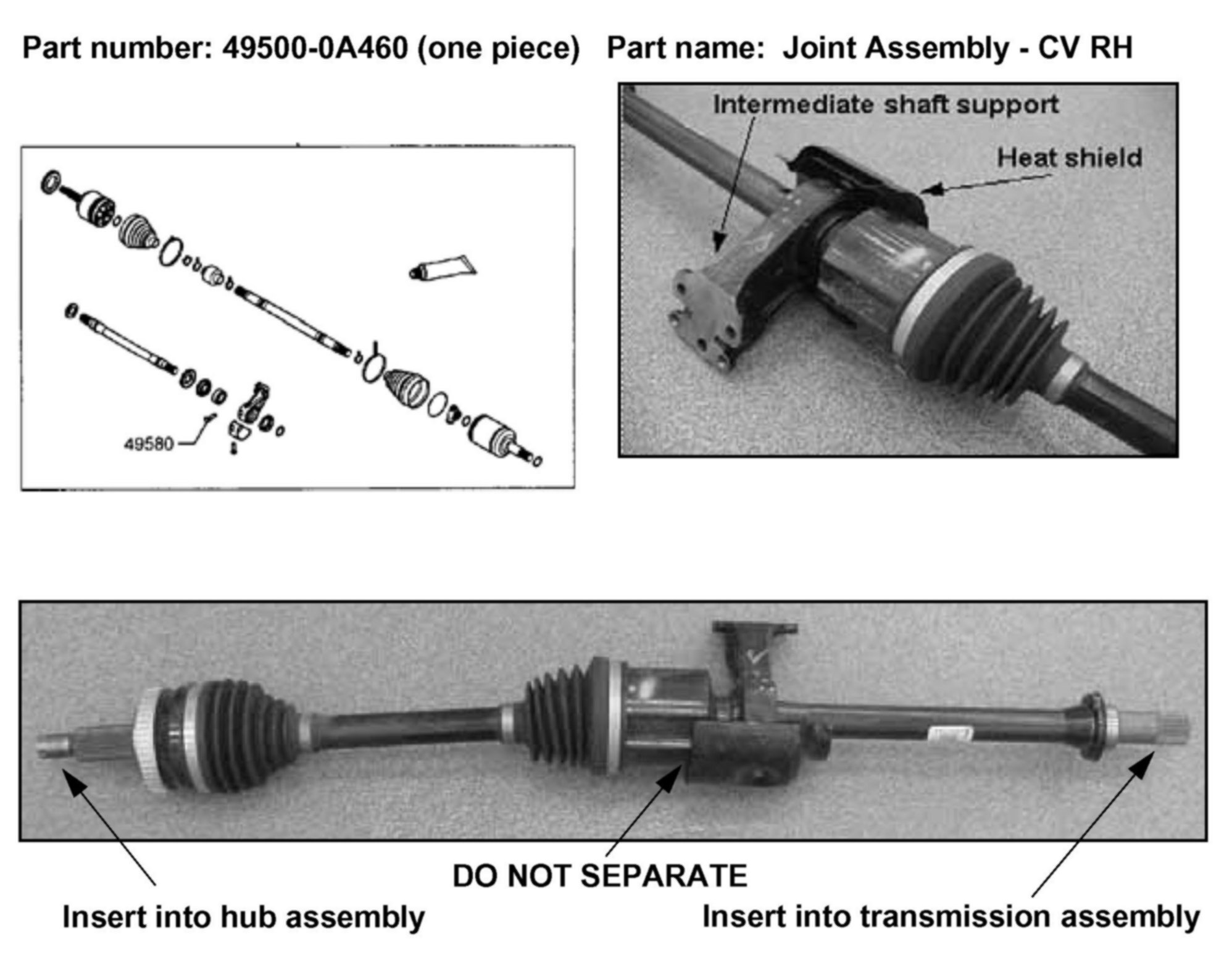 Part number: 49500-0A460 (one piece)   Part name: Joint Assembly - CV RH

49580

Intermediate shaft support

Heat shield

DO NOT SEPARATE

Insert into hub assembly

Insert into transmission assembly