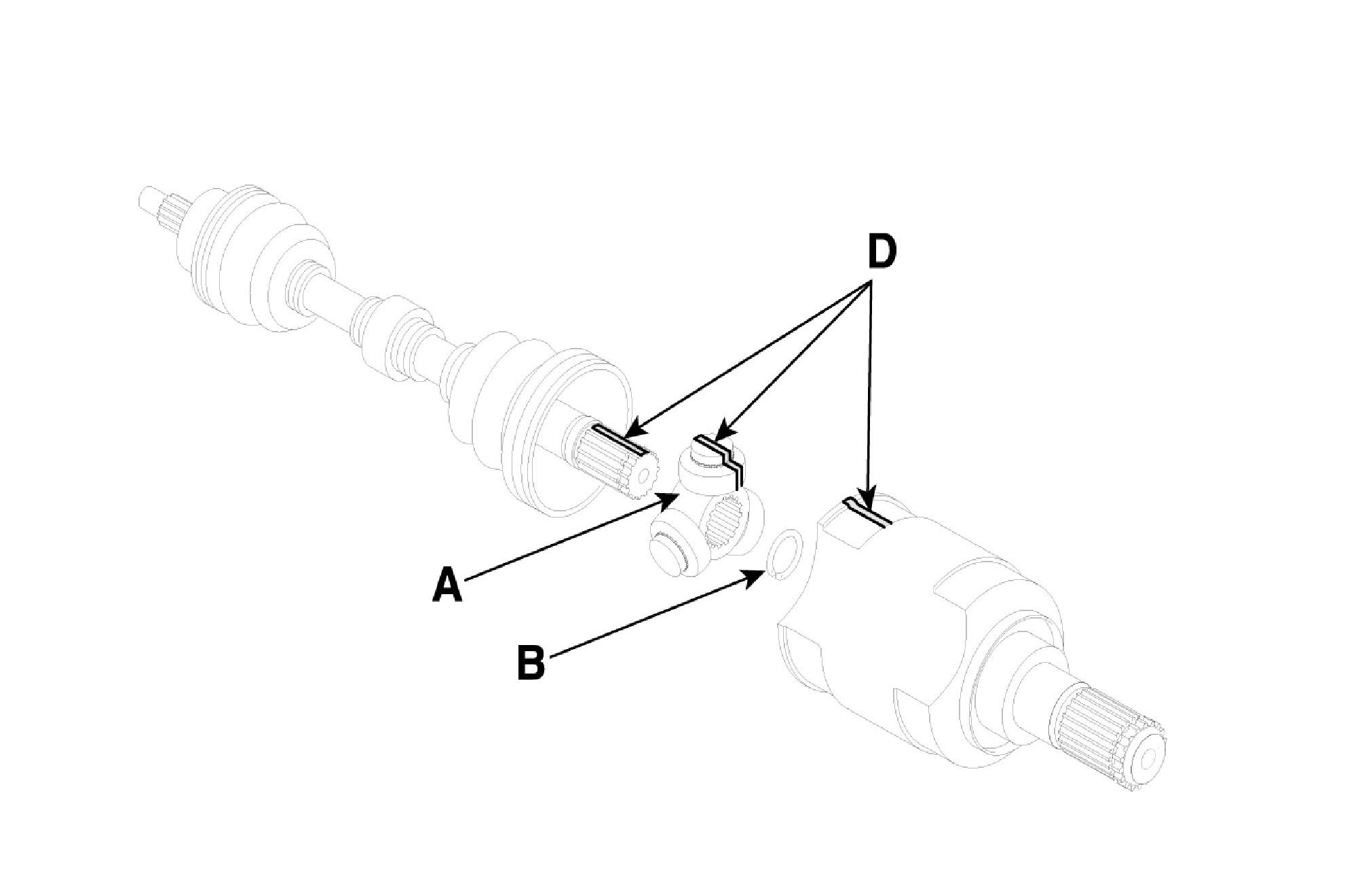 D

A

B