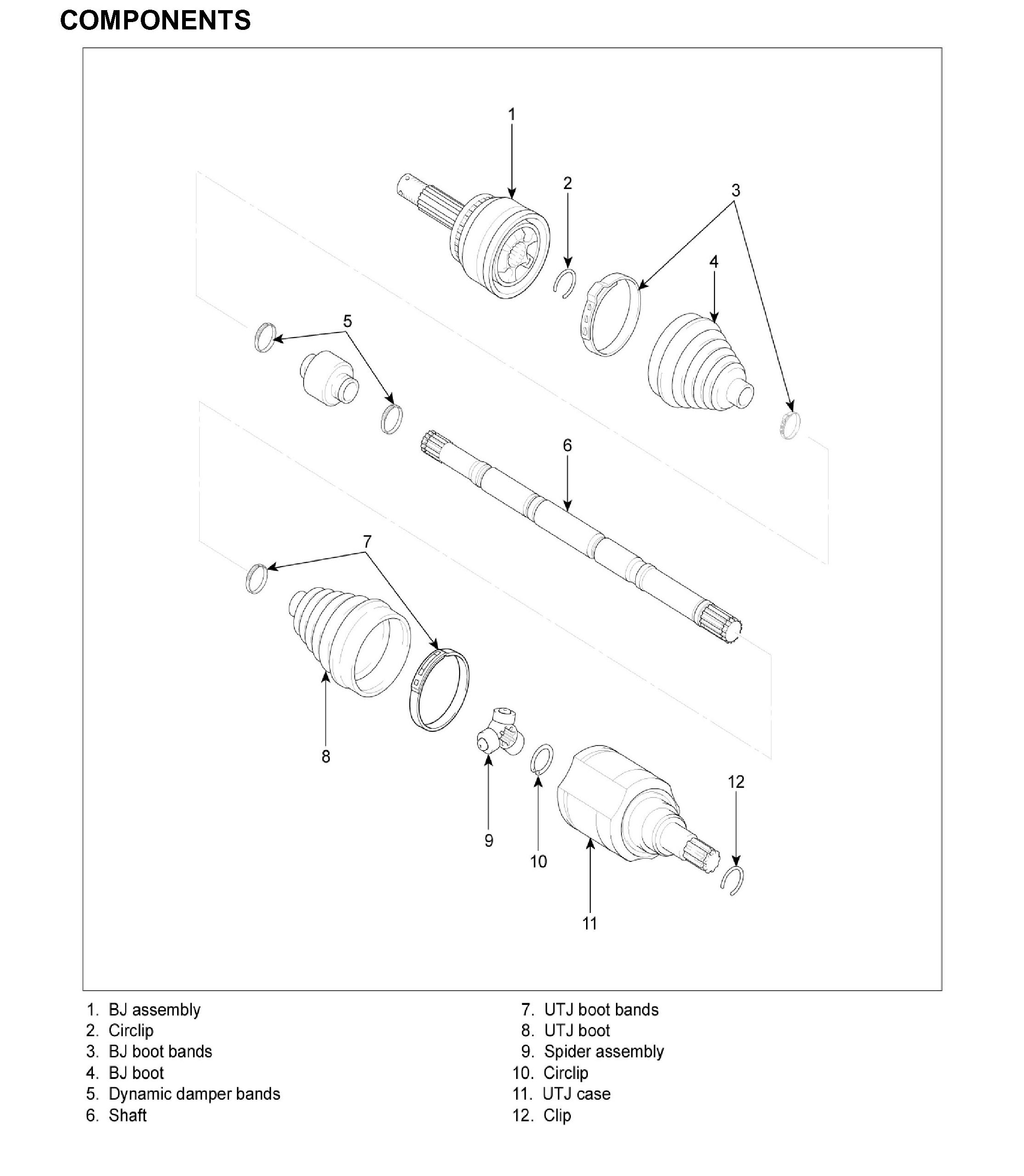 COMPONENTS

1

2

3

4

5

6

7

8

9

10

11

12

1. BJ assembly
2. Circlip
3. BJ boot bands
4. BJ boot
5. Dynamic damper bands
6. Shaft

7. UTJ boot bands
8. UTJ boot
9. Spider assembly
10. Circlip
11. UTJ case
12. Clip