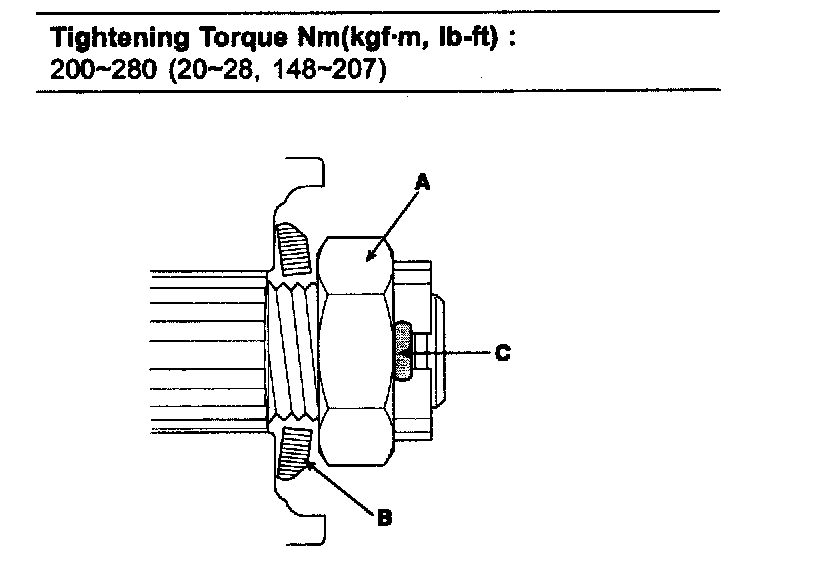 Tightening Torque Nm(kgf·m, lb-ft) :
200~280 (20~28, 148~207)

A

C

B