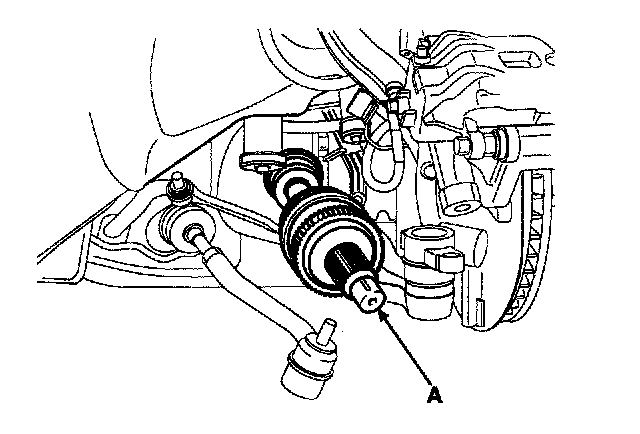 A