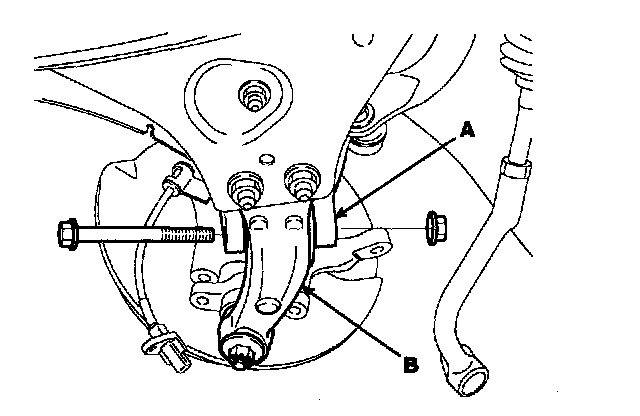 A

B