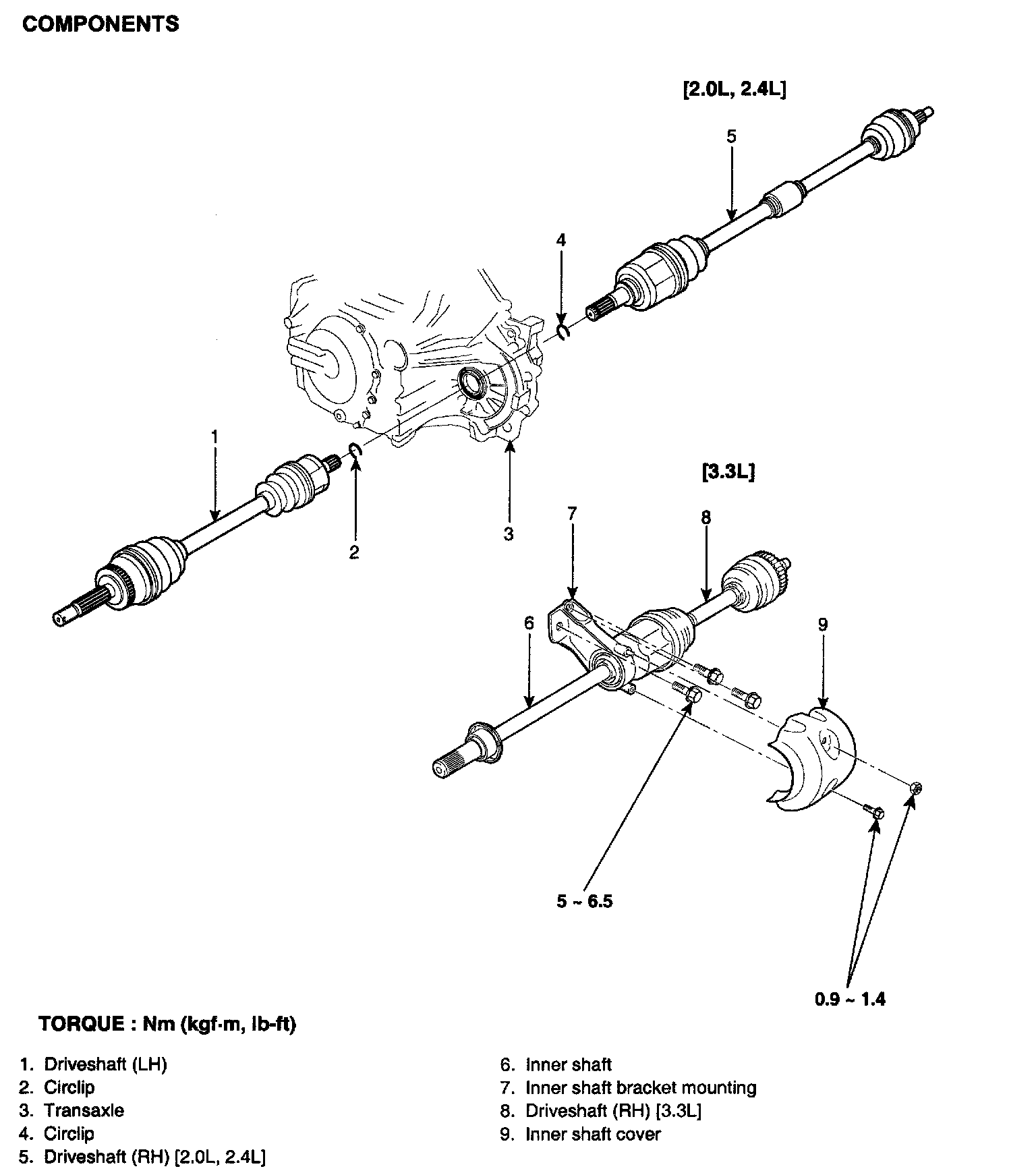 COMPONENTS

[2.0L, 2.4L]

5

4

1

2

3

[3.3L]

7

8

6

9

5 ~ 6.5

0.9 ~ 1.4

TORQUE : Nm (kgf·m, lb-ft)

1. Driveshaft (LH)
2. Circlip
3. Transaxle
4. Circlip
5. Driveshaft (RH) [2.0L, 2.4L]

6. Inner shaft
7. Inner shaft bracket mounting
8. Driveshaft (RH) [3.3L]
9. Inner shaft cover