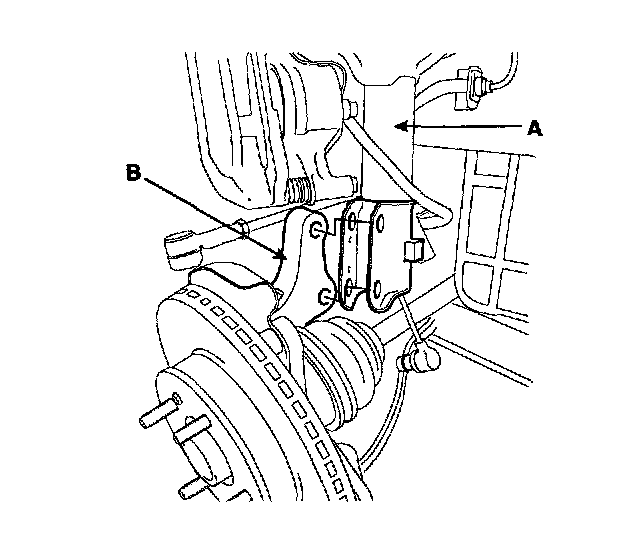 A
B