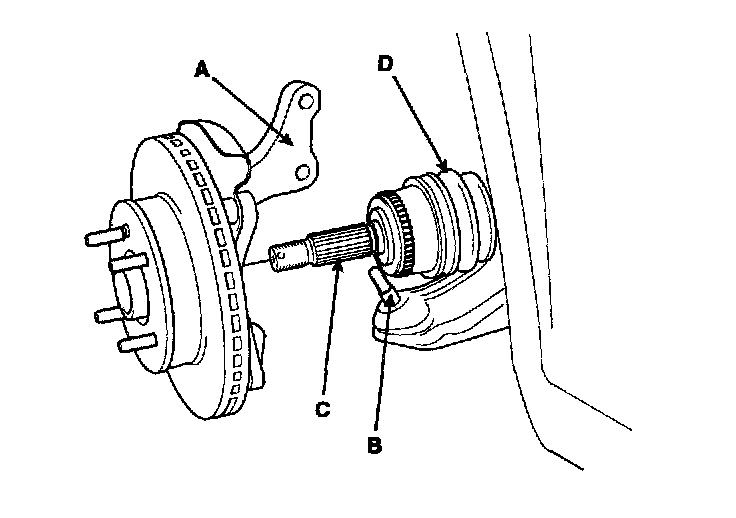 A
D
C
B