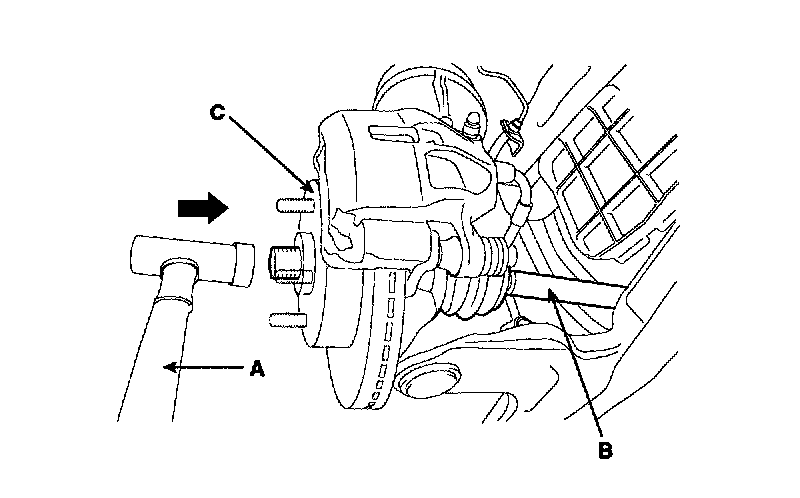 C

A

B