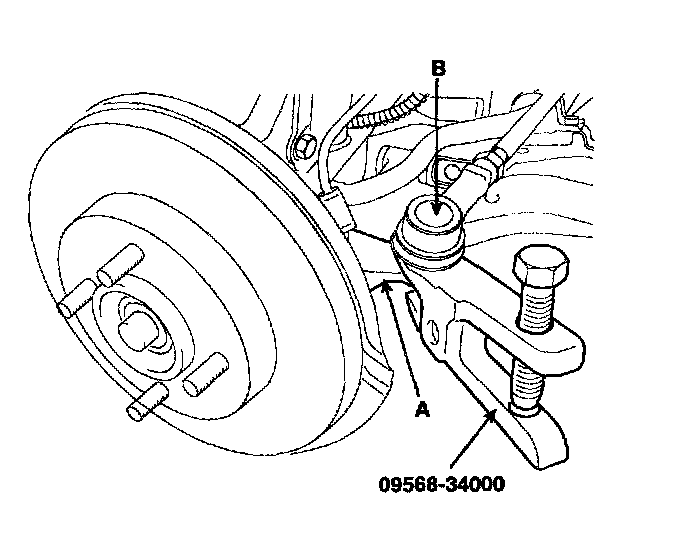 B

A

09568-34000