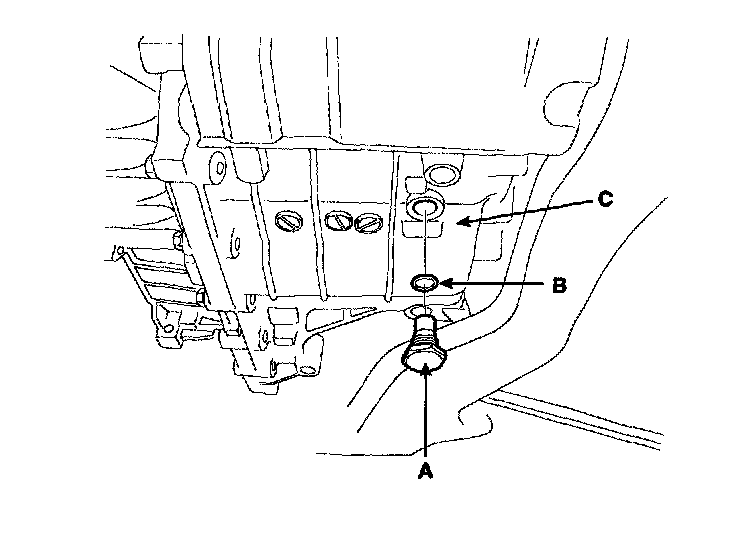 C
B
A