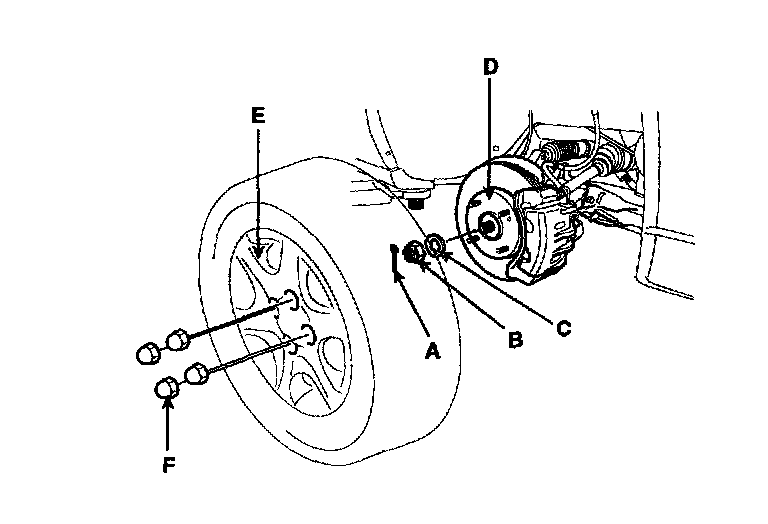 D
E
A
B
C
F