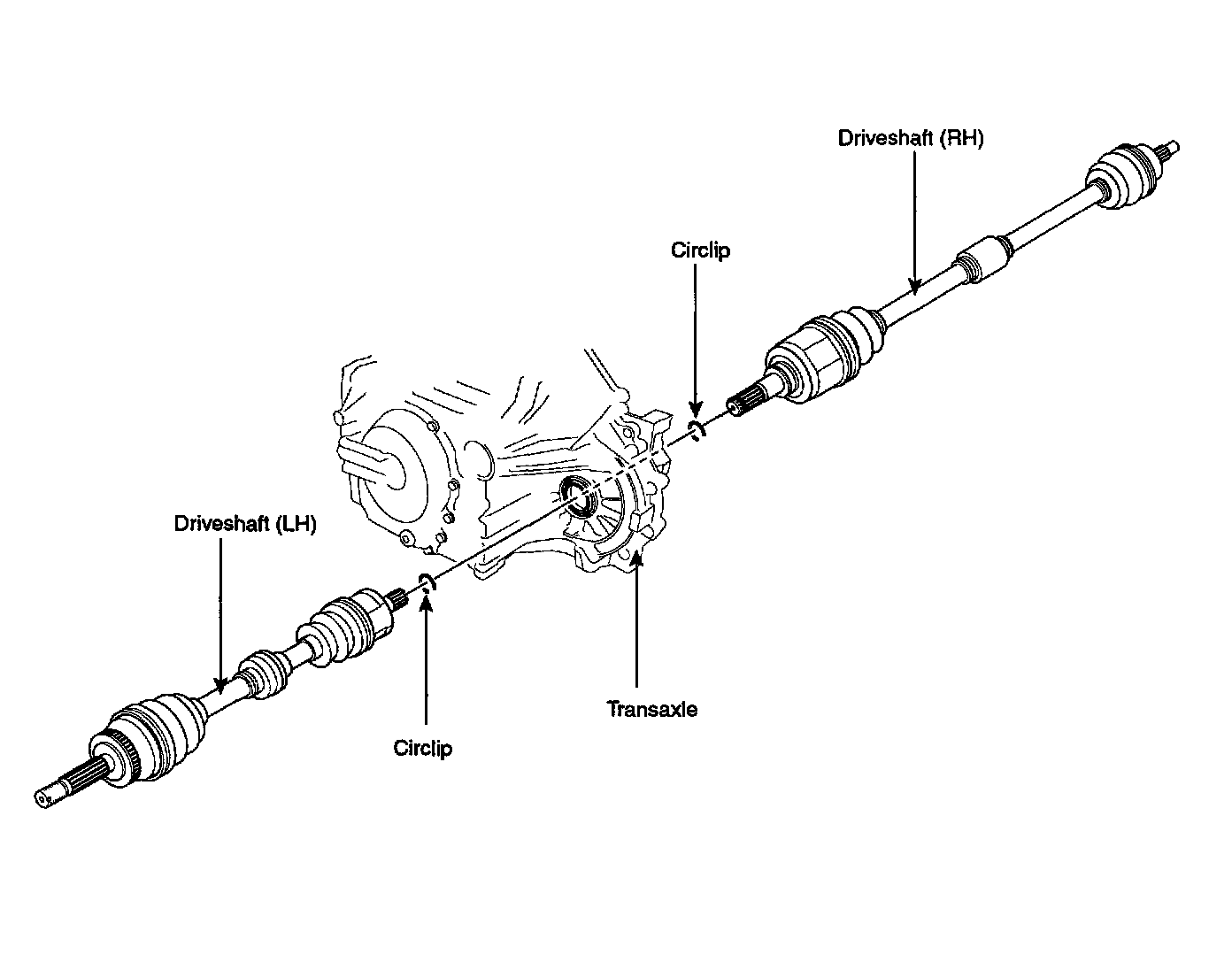 Driveshaft (RH)

Circlip

Driveshaft (LH)

Transaxle

Circlip