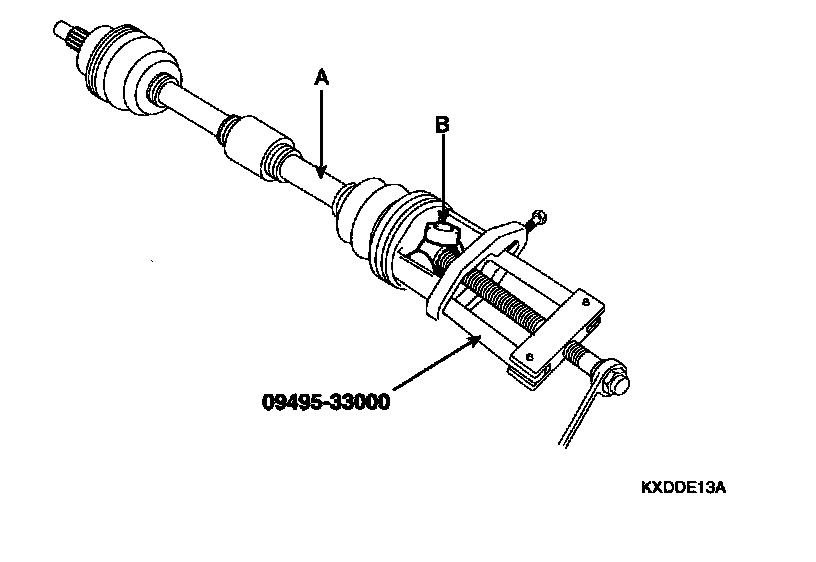 A

B

09495-33000

KXDDE13A