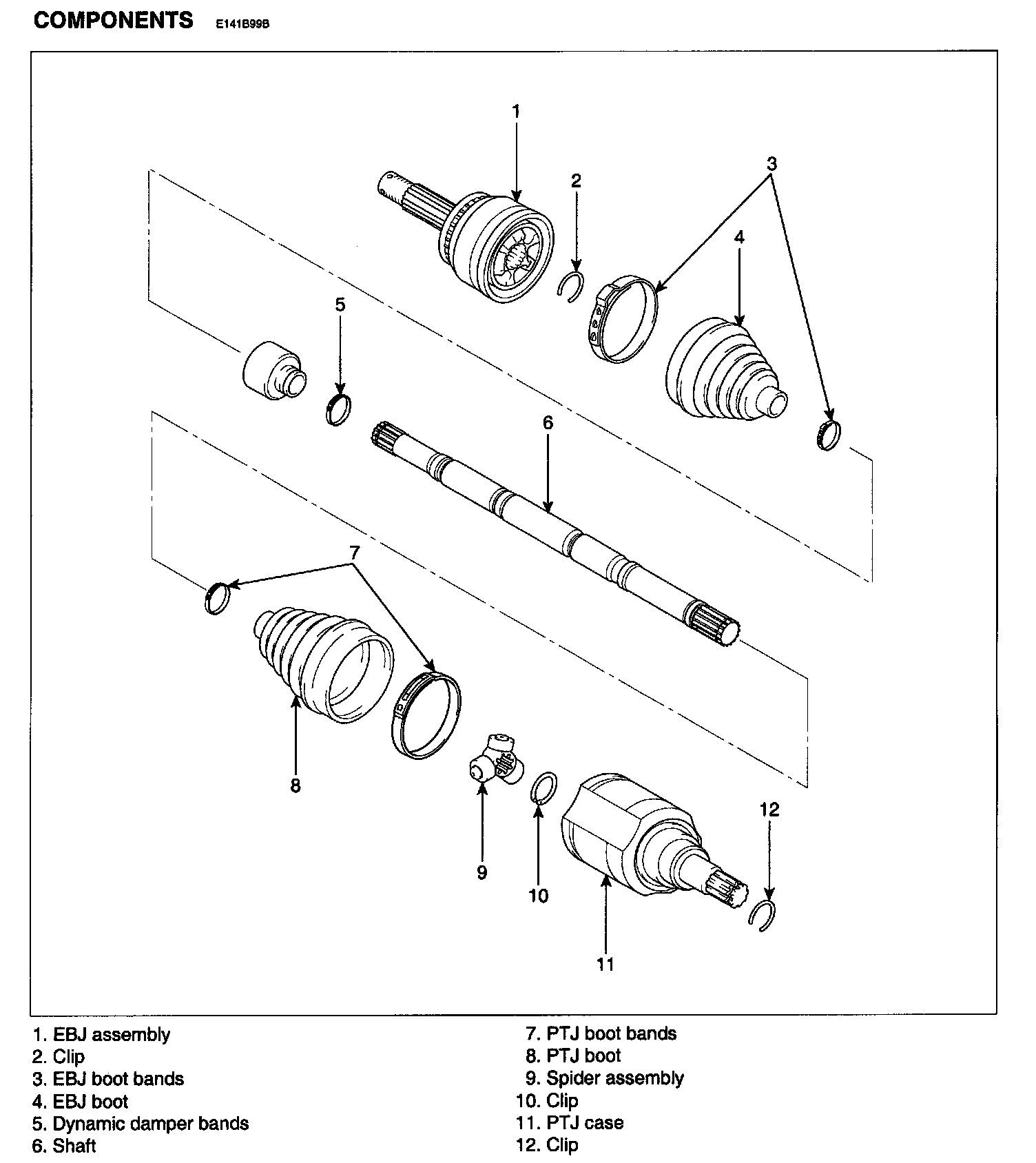 COMPONENTS E141B99B

1
2
3
4
5
6
7
8
9
10
11
12

1. EBJ assembly
2. Clip
3. EBJ boot bands
4. EBJ boot
5. Dynamic damper bands
6. Shaft

7. PTJ boot bands
8. PTJ boot
9. Spider assembly
10. Clip
11. PTJ case
12. Clip