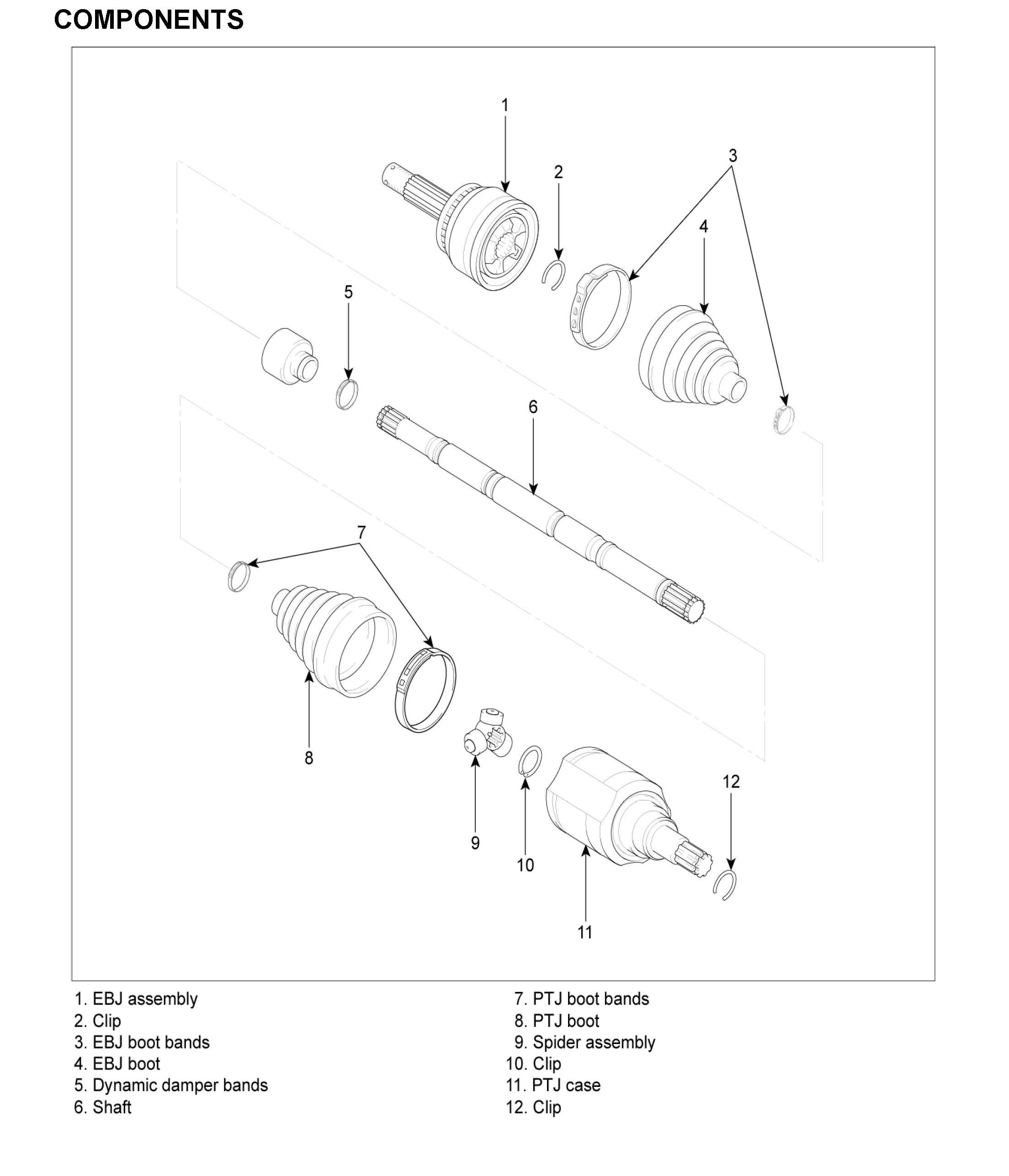 COMPONENTS

1

2

3

4

5

6

7

8

9

10

11

12

1. EBJ assembly
2. Clip
3. EBJ boot bands
4. EBJ boot
5. Dynamic damper bands
6. Shaft

7. PTJ boot bands
8. PTJ boot
9. Spider assembly
10. Clip
11. PTJ case
12. Clip