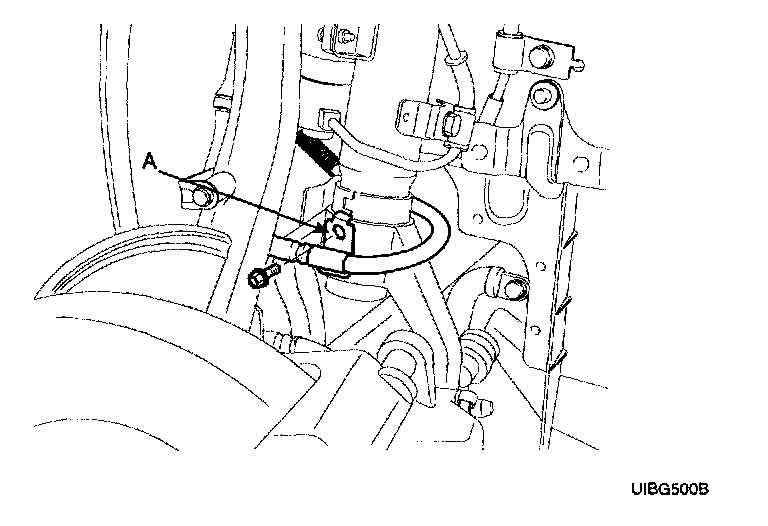 A

UIBG500B