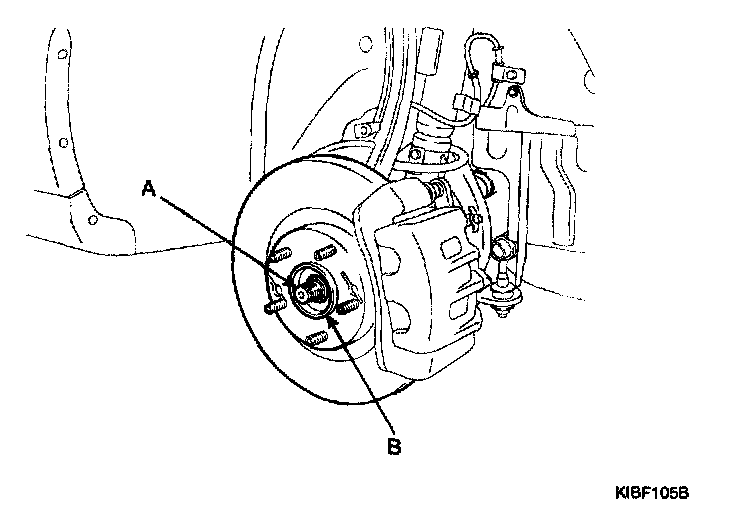 A

B

KIBF105B