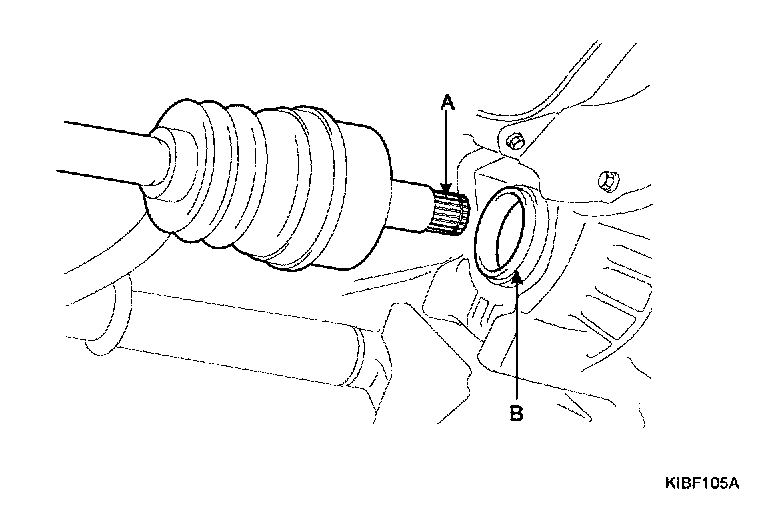 A

B

KIBF105A