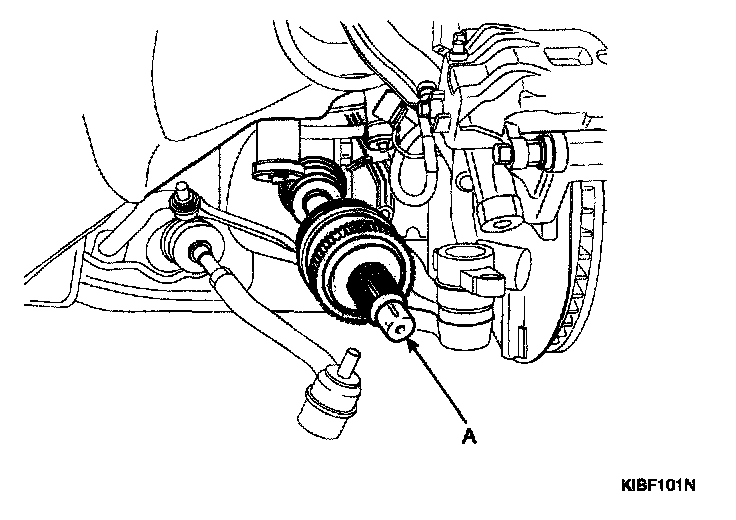 A

KIBF101N