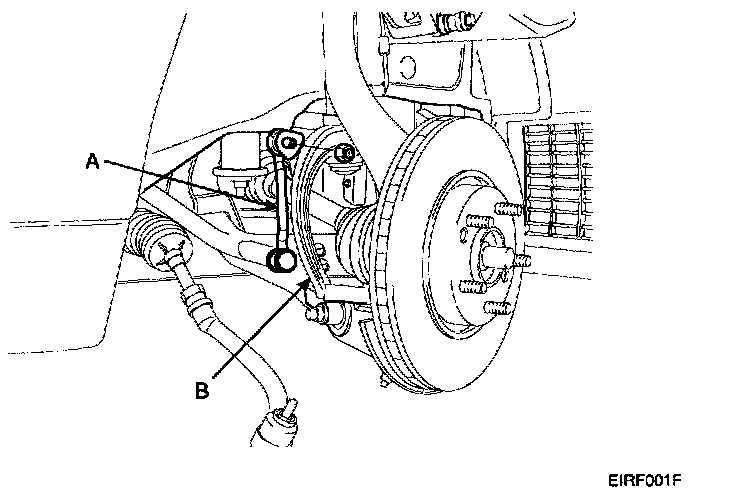 A

B

EIRF001F