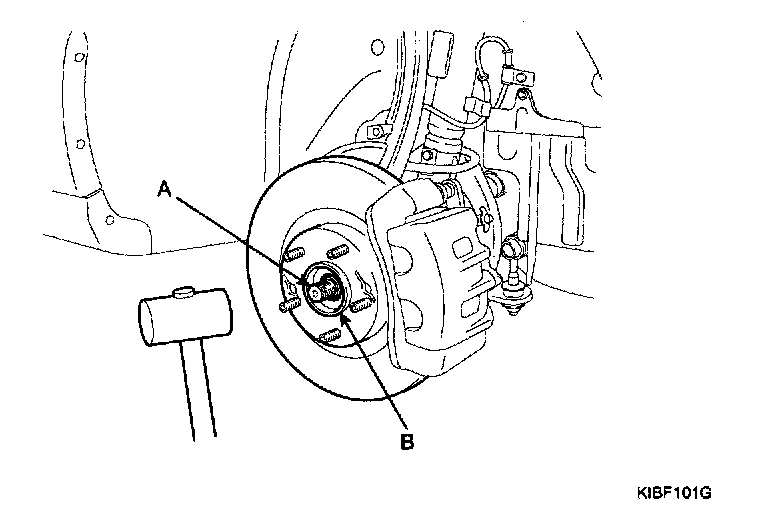 A

B

KIBF101G