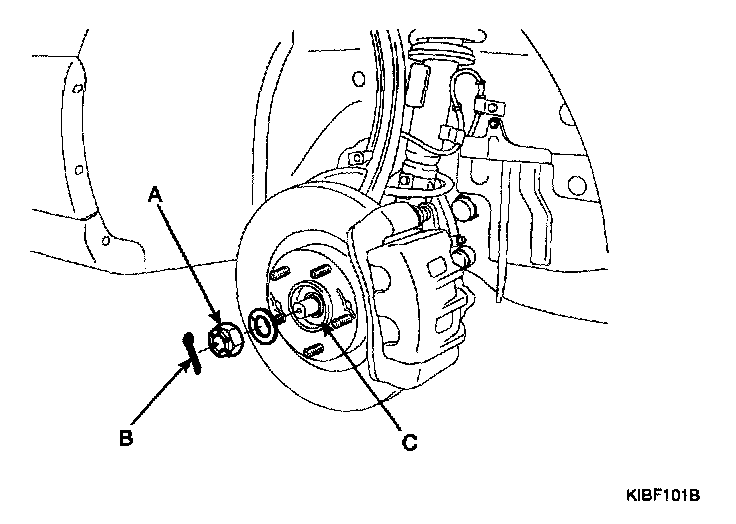 A

B

C

KIBF101B