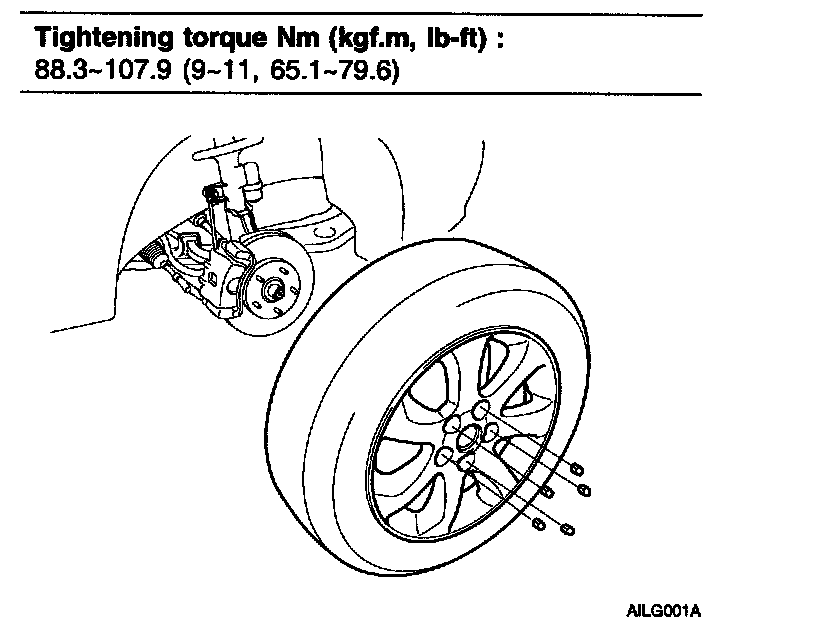 Tightening torque Nm (kgf.m, lb-ft) :
88.3~107.9 (9~11, 65.1~79.6)

AILG001A