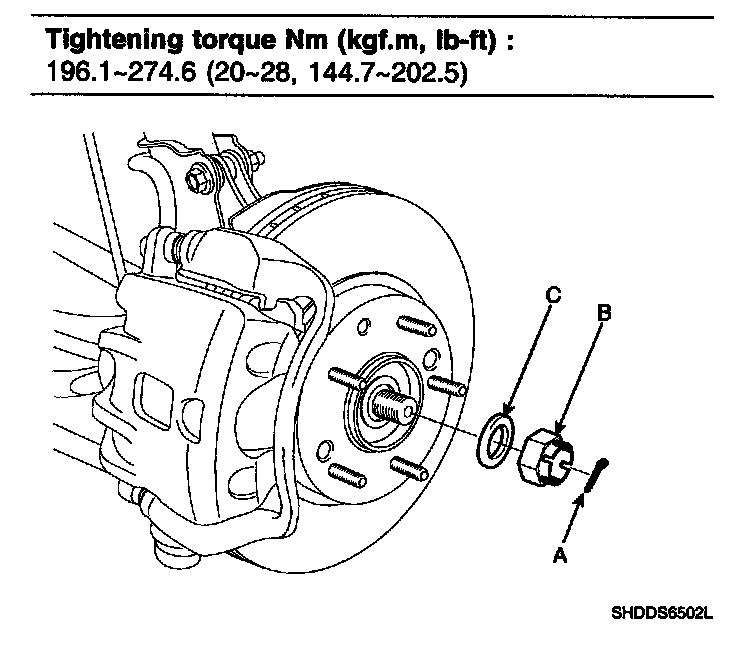 Tightening torque Nm (kgf.m, lb-ft) :
196.1~274.6 (20~28, 144.7~202.5)

C

B

A

SHDDS6502L