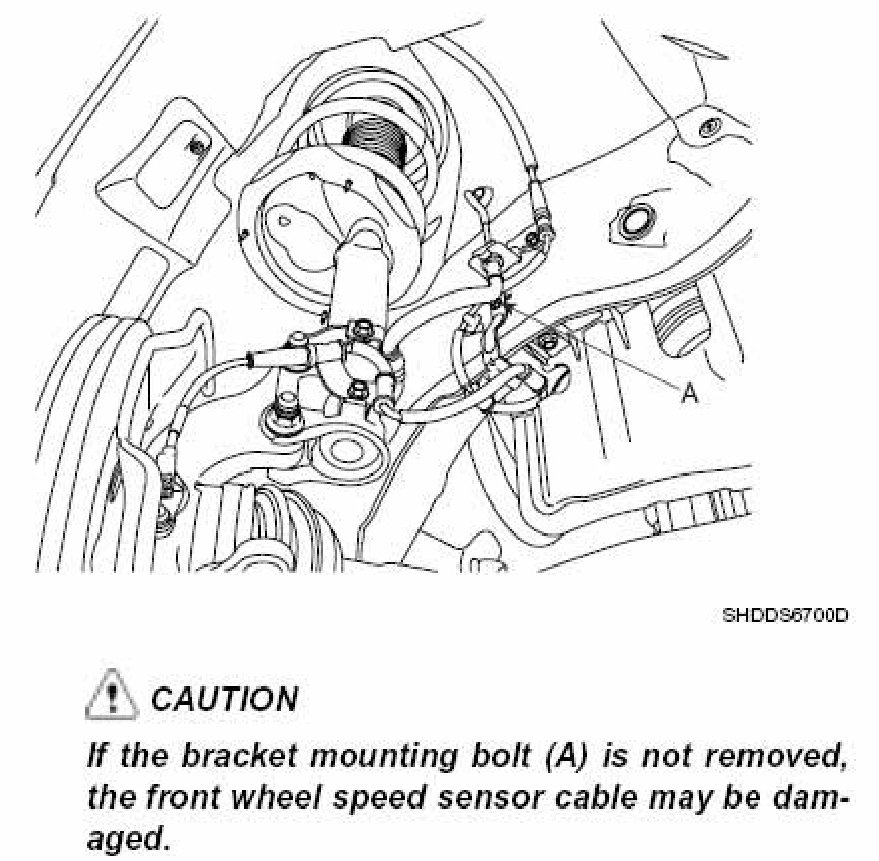 A

SHDDS6700D

CAUTION

If the bracket mounting bolt (A) is not removed, the front wheel speed sensor cable may be damaged.