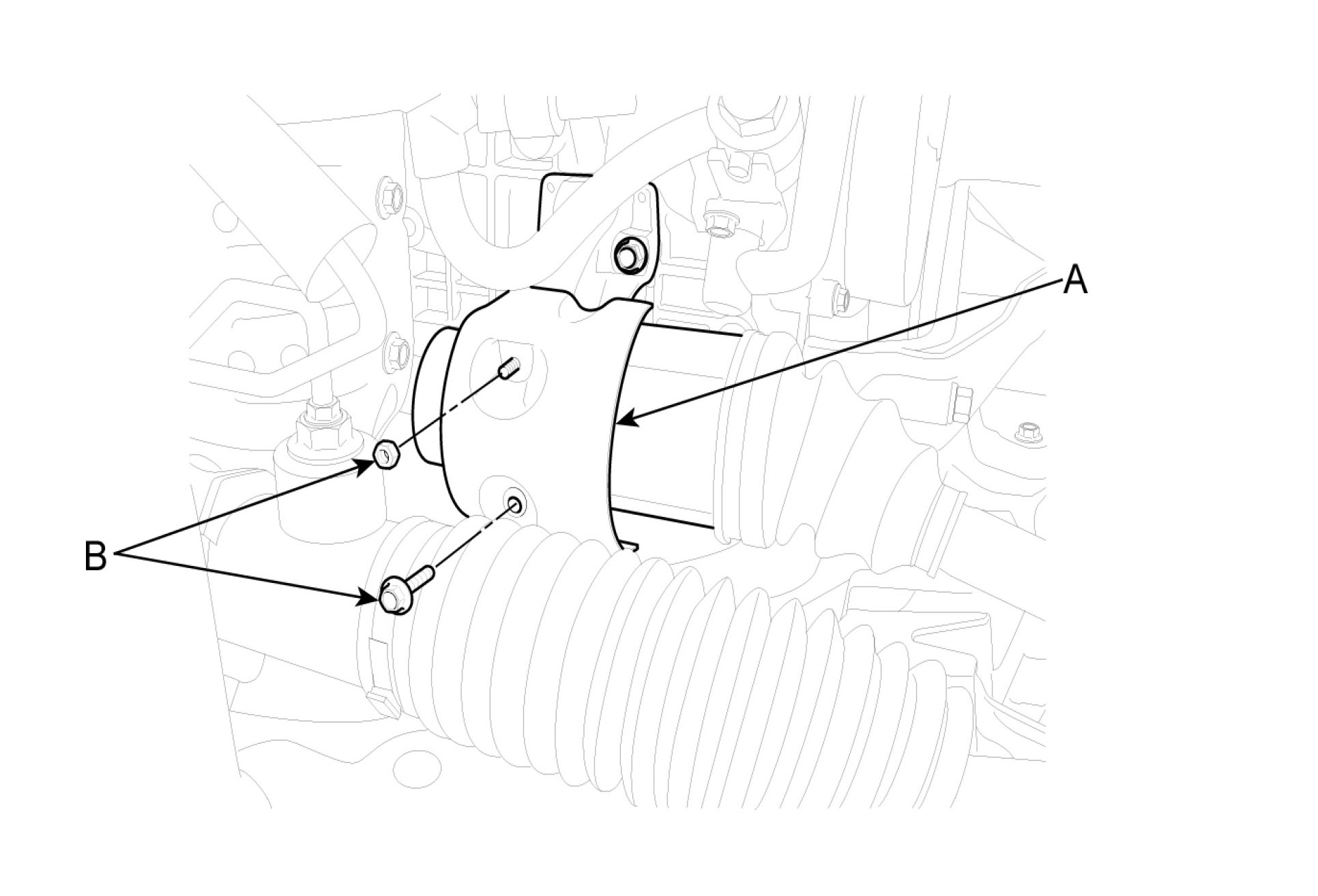 A

B