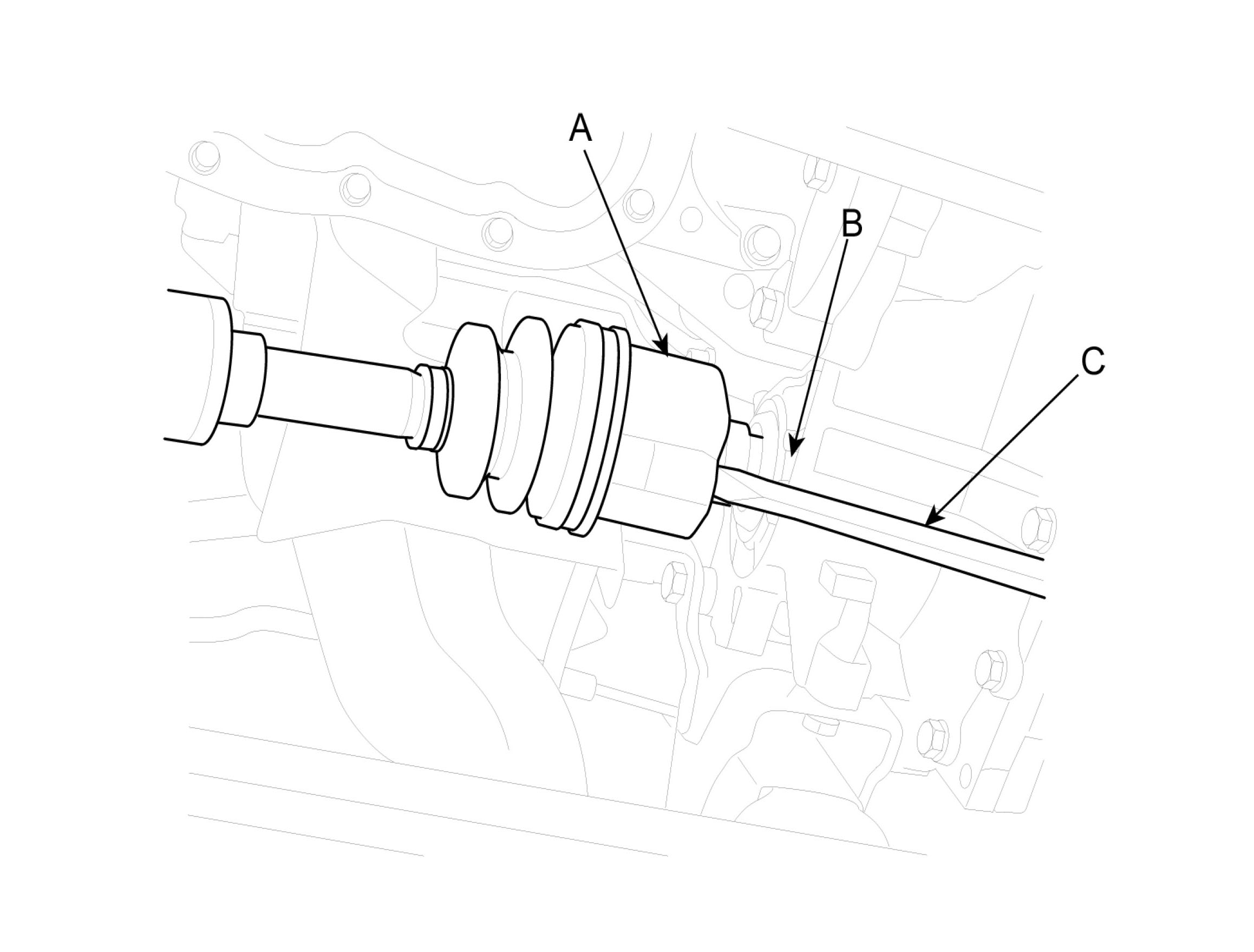 A
B
C